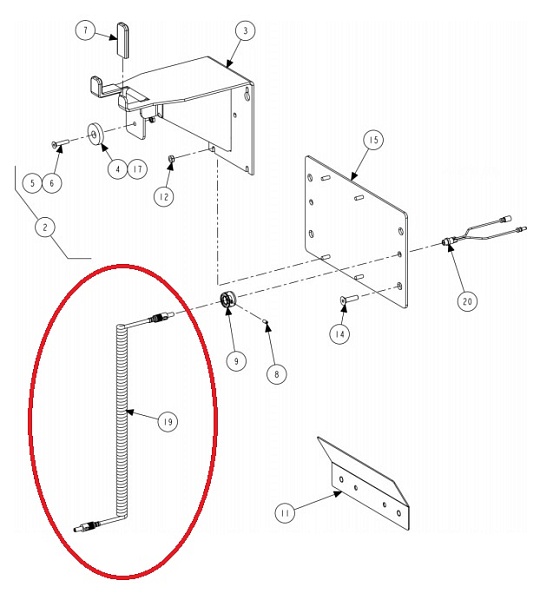 7
3
5 6
4 17
12
2
15
20
14
9
8
19
11